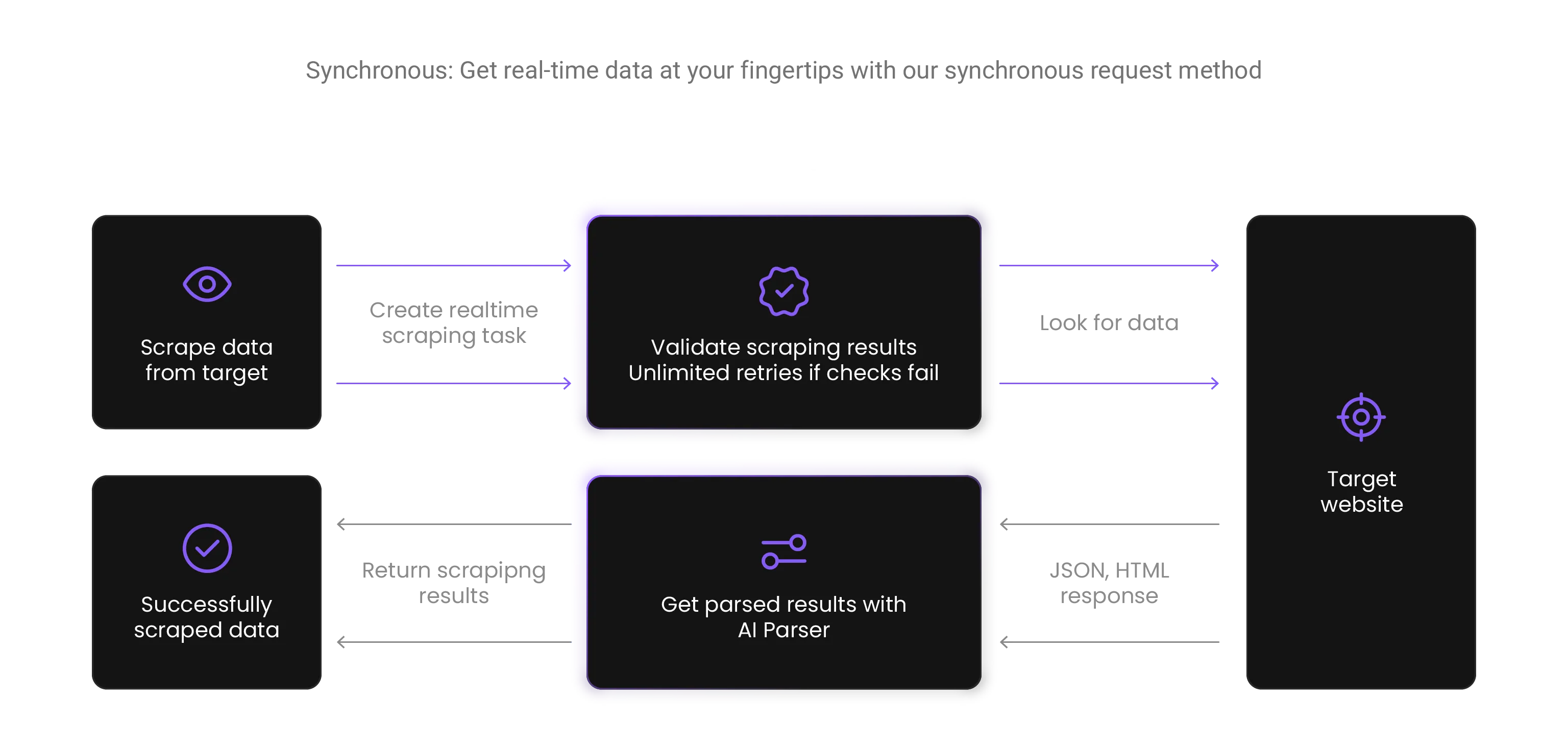 Synchronous: Get real-time data at your fingertips with our synchronous request method

Scrape data from target

Create realtime scraping task

Validate scraping results
Unlimited retries if checks fail

Look for data

Target website

Successfully scraped data

Return scrapipng results

Get parsed results with AI Parser

JSON, HTML response