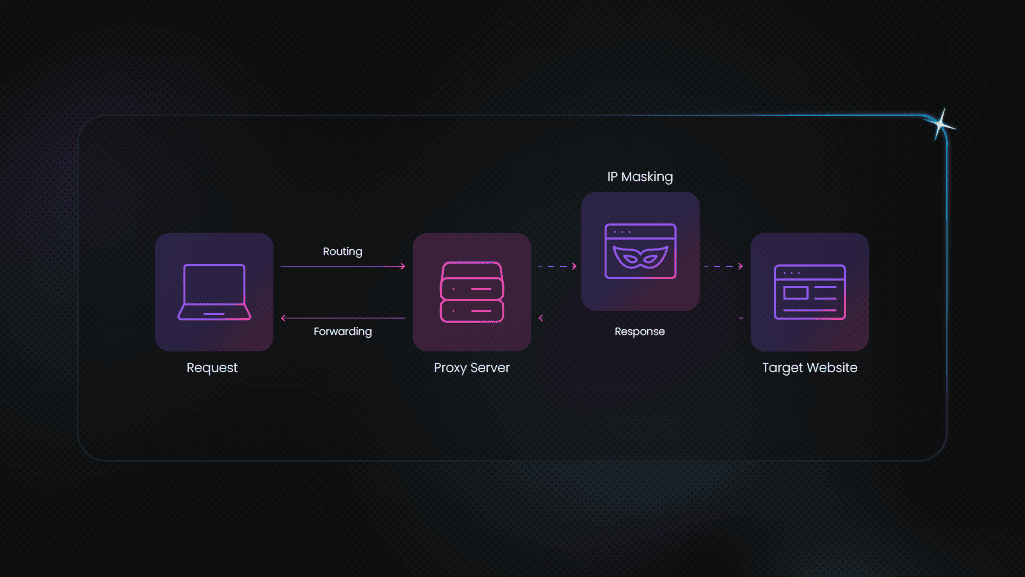 IP Masking

Routing

Forwarding

Response

Request

Proxy Server

Target Website