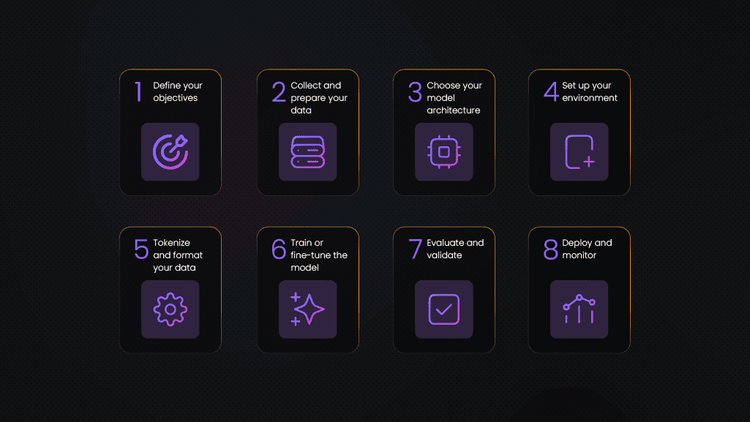 1 Define your objectives

2 Collect and prepare your data

3 Choose your model architecture

4 Set up your environment

5 Tokenize and format your data

6 Train or fine-tune the model

7 Evaluate and validate

8 Deploy and monitor